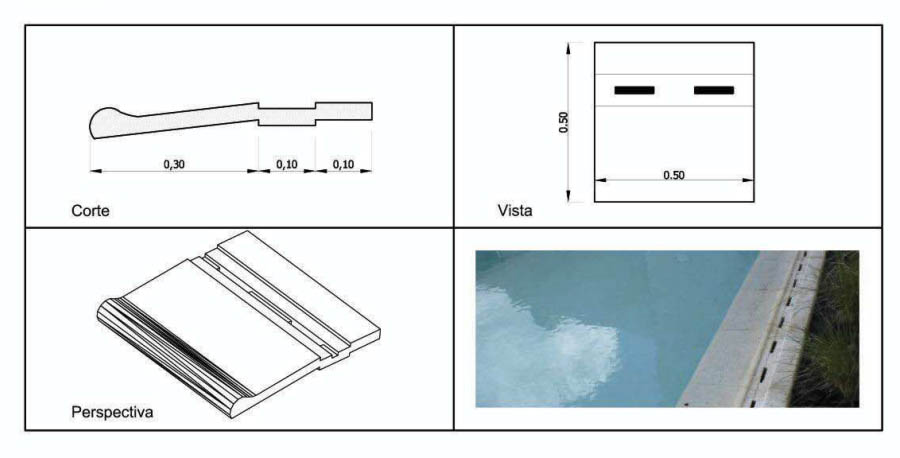 0,30
0,10
0,10
Corte

0.50
0.50
Vista

Perspectiva